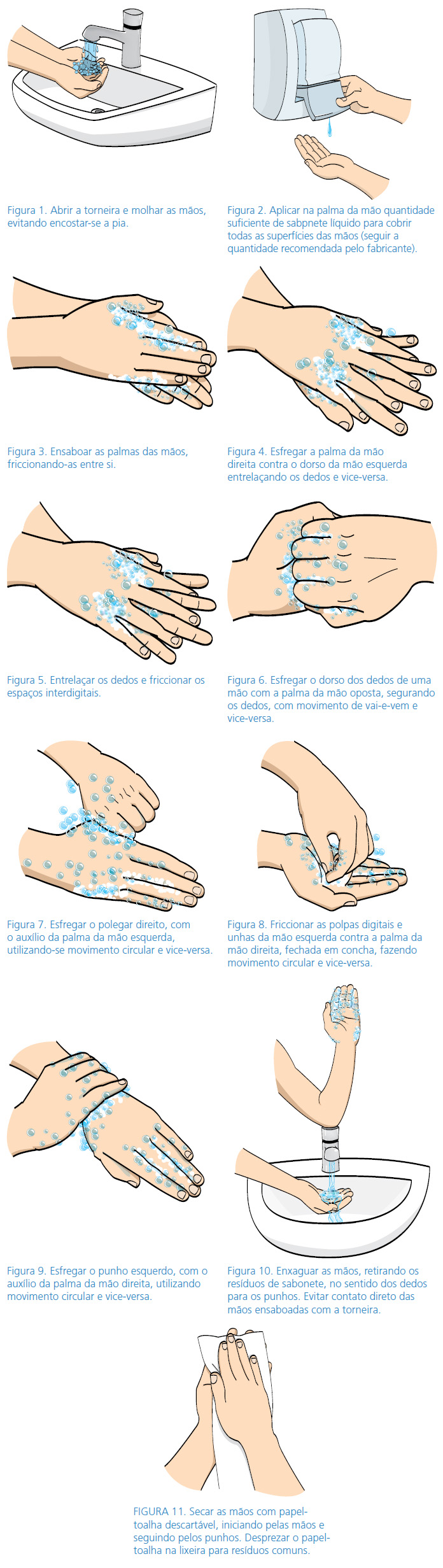 Figura 1. Abrir a torneira e molhar as mãos, evitando encostar-se a pia.

Figura 2. Aplicar na palma da mão quantidade suficiente de sabpnete líquido para cobrir todas as superfícies das mãos (seguir a quantidade recomendada pelo fabricante).

Figura 3. Ensaboar as palmas das mãos, friccionando-as entre si.

Figura 4. Esfregar a palma da mão direita contra o dorso da mão esquerda entrelaçando os dedos e vice-versa.

Figura 5. Entrelaçar os dedos e friccionar os espaços interdigitais.

Figura 6. Esfregar o dorso dos dedos de uma mão com a palma da mão oposta, segurando os dedos, com movimento de vai-e-vem e vice-versa.

Figura 7. Esfregar o polegar direito, com o auxílio da palma da mão esquerda, utilizando-se movimento circular e vice-versa.

Figura 8. Friccionar as polpas digitais e unhas da mão esquerda contra a palma da mão direita, fechada em concha, fazendo movimento circular e vice-versa.

Figura 9. Esfregar o punho esquerdo, com o auxílio da palma da mão direita, utilizando movimento circular e vice-versa.

Figura 10. Enxaguar as mãos, retirando os resíduos de sabonete, no sentido dos dedos para os punhos. Evitar contato direto das mãos ensaboadas com a torneira.

FIGURA 11. Secar as mãos com papel-toalha descartável, iniciando pelas mãos e seguindo pelos punhos. Desprezar o papel-toalha na lixeira para resíduos comuns.